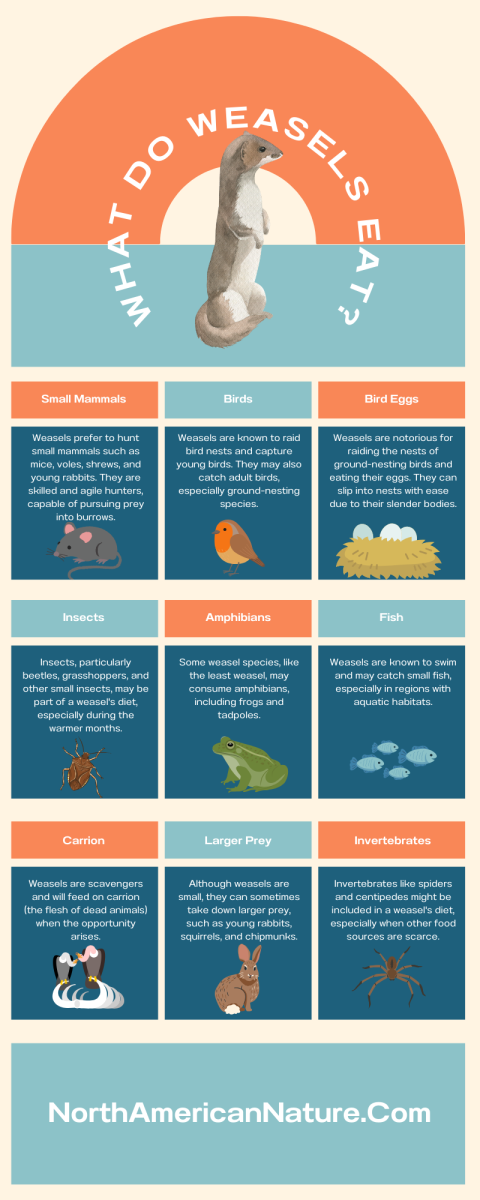 WHAT DO WEASELS EAT?

Small Mammals

Weasels prefer to hunt small mammals such as mice, voles, shrews, and young rabbits. They are skilled and agile hunters, capable of pursuing prey into burrows.

Birds

Weasels are known to raid bird nests and capture young birds. They may also catch adult birds, especially ground-nesting species.

Bird Eggs

Weasels are notorious for raiding the nests of ground-nesting birds and eating their eggs. They can slip into nests with ease due to their slender bodies.

Insects

Insects, particularly beetles, grasshoppers, and other small insects, may be part of a weasel's diet, especially during the warmer months.

Amphibians

Some weasel species, like the least weasel, may consume amphibians, including frogs and tadpoles.

Fish

Weasels are known to swim and may catch small fish, especially in regions with aquatic habitats.

Carrion

Weasels are scavengers and will feed on carrion (the flesh of dead animals) when the opportunity arises.

Larger Prey

Although weasels are small, they can sometimes take down larger prey, such as young rabbits, squirrels, and chipmunks.

Invertebrates

Invertebrates like spiders and centipedes might be included in a weasel's diet, especially when other food sources are scarce.

NorthAmericanNature.Com