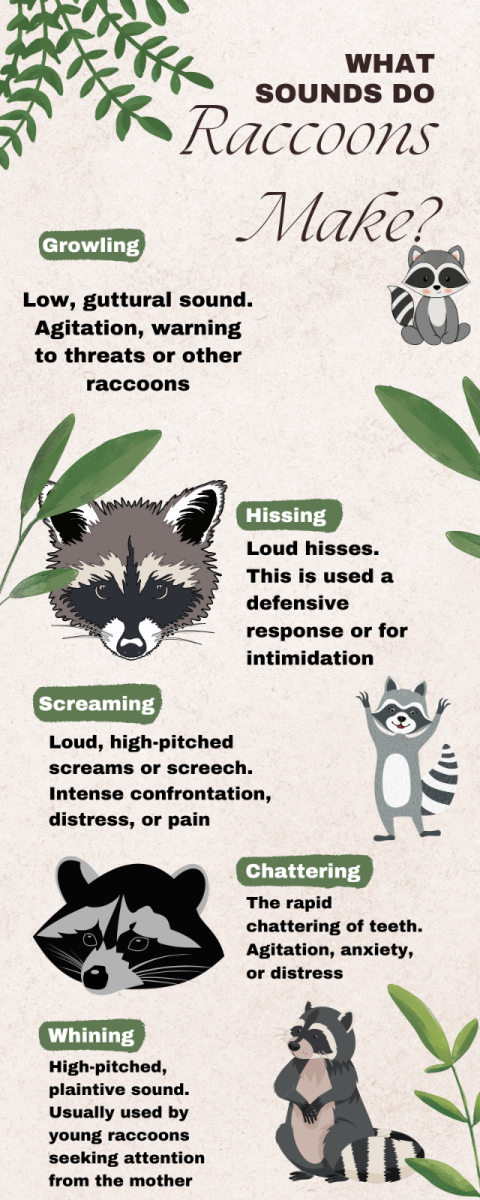 WHAT SOUNDS DO Raccoons Make?

Growling

Low, guttural sound. Agitation, warning to threats or other raccoons

Hissing

Loud hisses. This is used a defensive response or for intimidation

Screaming

Loud, high-pitched screams or screech. Intense confrontation, distress, or pain

Chattering

The rapid chattering of teeth. Agitation, anxiety, or distress

Whining

High-pitched, plaintive sound. Usually used by young raccoons seeking attention from the mother