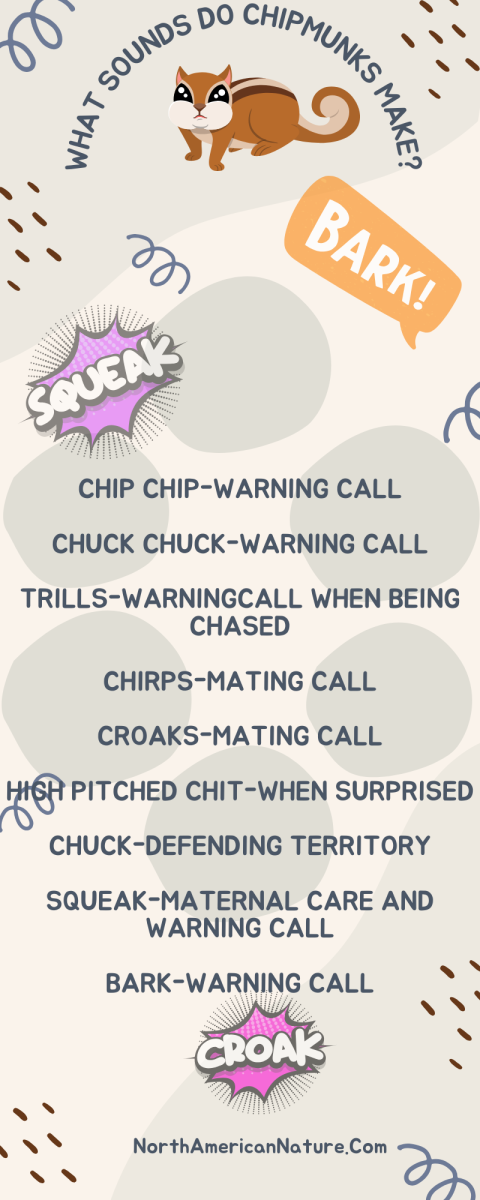 WHAT SOUNDS DO CHIPMUNKS MAKE?

BARK!

SQUEAK

CHIP CHIP-WARNING CALL

CHUCK CHUCK-WARNING CALL

TRILLS-WARNINGCALL WHEN BEING CHASED

CHIRPS-MATING CALL

CROAKS-MATING CALL

HIGH PITCHED CHIT-WHEN SURPRISED

CHUCK-DEFENDING TERRITORY

SQUEAK-MATERNAL CARE AND WARNING CALL

BARK-WARNING CALL

CROAK

NorthAmericanNature.Com