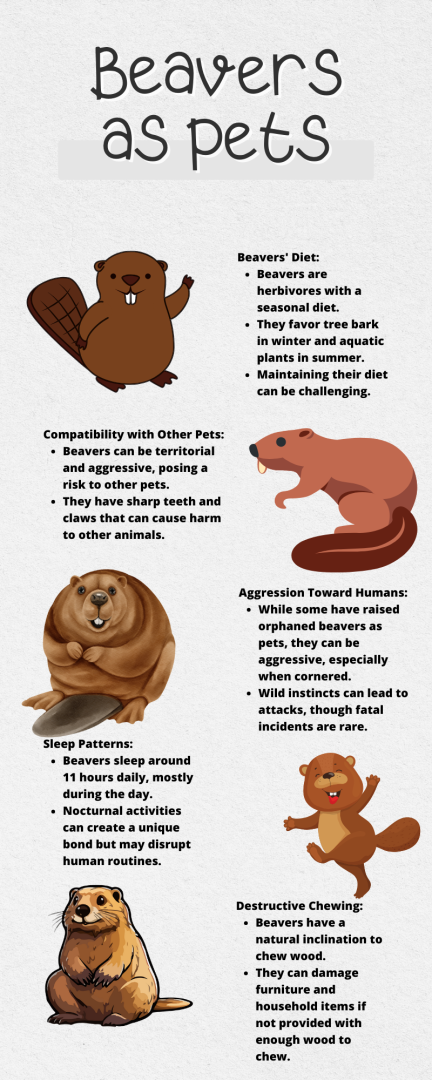 Beavers as pets

Beavers' Diet:
- Beavers are herbivores with a seasonal diet.
- They favor tree bark in winter and aquatic plants in summer.
- Maintaining their diet can be challenging.

Compatibility with Other Pets:
- Beavers can be territorial and aggressive, posing a risk to other pets.
- They have sharp teeth and claws that can cause harm to other animals.

Aggression Toward Humans:
- While some have raised orphaned beavers as pets, they can be aggressive, especially when cornered.
- Wild instincts can lead to attacks, though fatal incidents are rare.

Sleep Patterns:
- Beavers sleep around 11 hours daily, mostly during the day.
- Nocturnal activities can create a unique bond but may disrupt human routines.

Destructive Chewing:
- Beavers have a natural inclination to chew wood.
- They can damage furniture and household items if not provided with enough wood to chew.